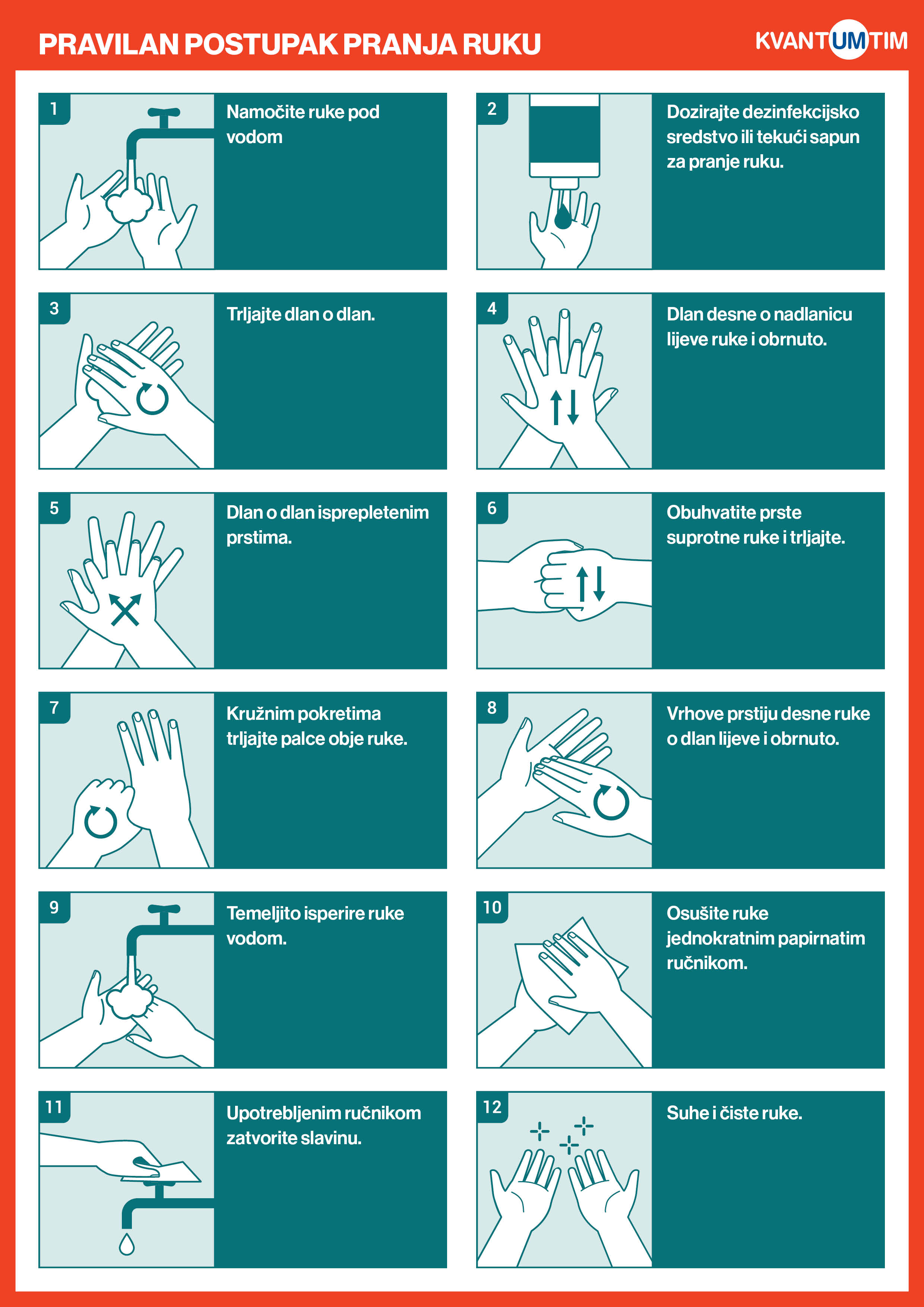 PRAVILAN POSTUPAK PRANJA RUKU

KVANTUMTIM

1
Namočite ruke pod vodom

2
Dozirajte dezinfekcijsko sredstvo ili tekući sapun za pranje ruku.

3
Trljajte dlan o dlan.

4
Dlan desne o nadlanicu lijeve ruke i obrnuto.

5
Dlan o dlan isprepletenim prstima.

6
Obuhvatite prste suprotne ruke i trljajte.

7
Kružnim pokretima trljajte palce obje ruke.

8
Vrhove prstiju desne ruke o dlan lijeve i obrnuto.

9
Temeljito isperire ruke vodom.

10
Osušite ruke jednokratnim papirnatim ručnikom.

11
Upotrebljenim ručnikom zatvorite slavinu.

12
Suhe i čiste ruke.